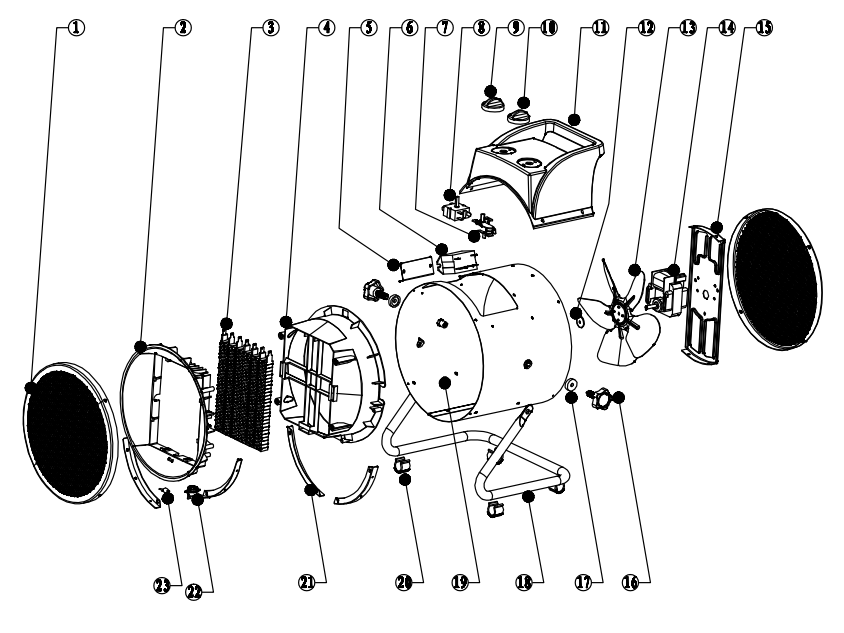 1
2
3
4
5
6
7
8
9
10
11
12
13
14
15
23
22
21
20
19
18
17
16