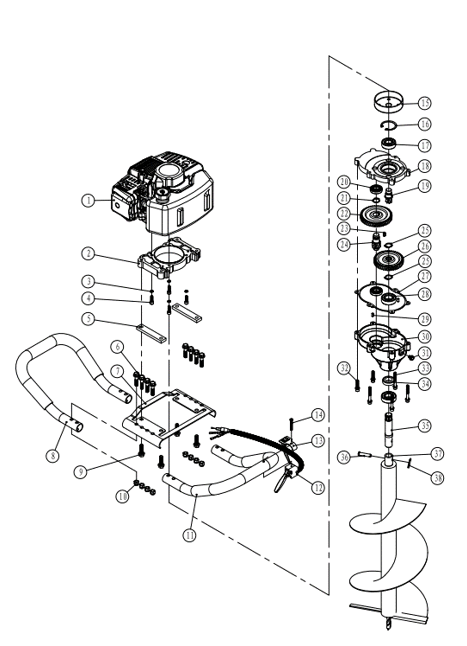 1
2
3
4
5
6
7
8
9
10
11
12
13
14
15
16
17
18
19
20
21
22
23
24
25
26
25
27
28
29
30
31
32
33
34
35
36
37
38